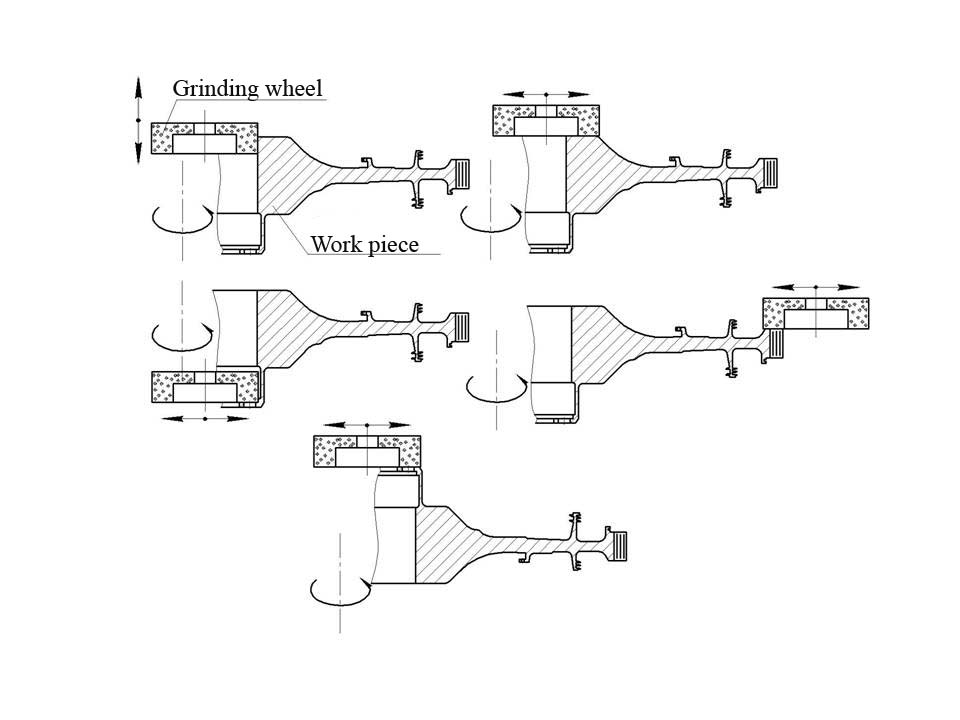 Grinding wheel

Work piece