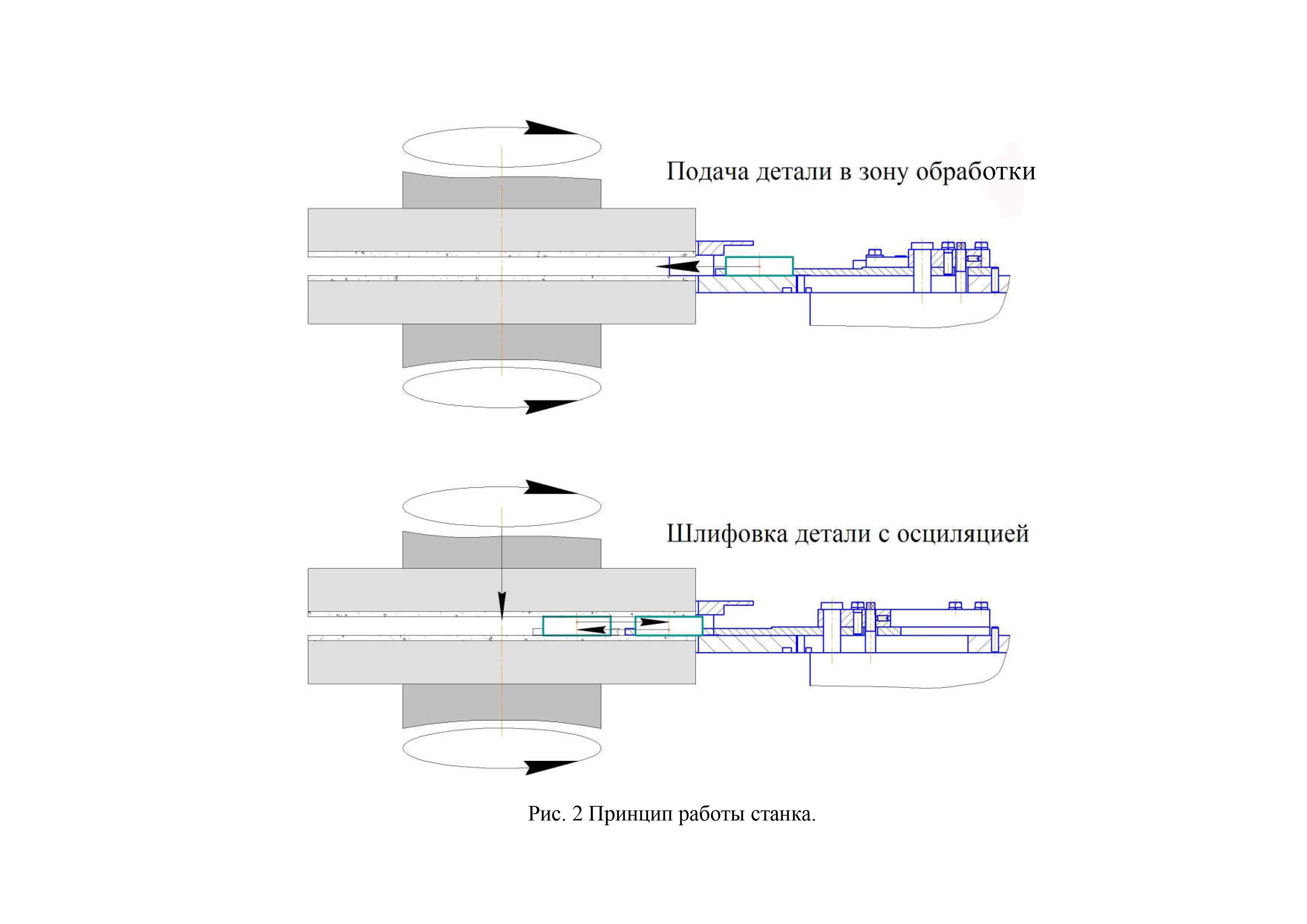 Подача детали в зону обработки

Шлифовка детали с осциляцией

Рис. 2 Принцип работы станка.